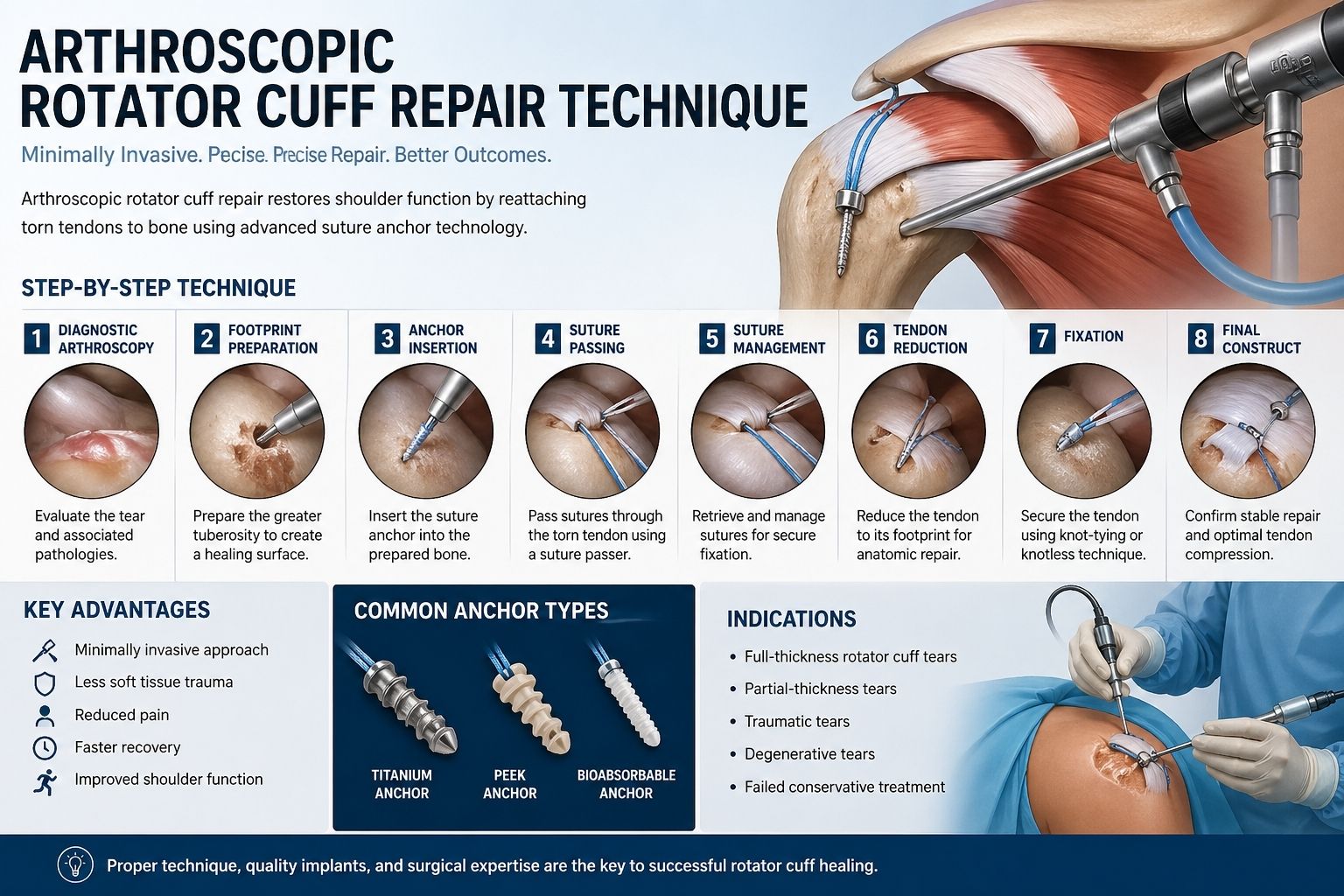 ARTHROSCOPIC ROTATOR CUFF REPAIR TECHNIQUE

Minimally Invasive. Pecise. Precise Repair. Better Outcomes.

Arthroscopic rotator cuff repair restores shoulder function by reattaching torn tendons to bone using advanced suture anchor technology.

STEP-BY-STEP TECHNIQUE

1 DIAGNOSTIC ARTHROSCOPY
Evaluate the tear and associated pathologies.

2 FOOTPRINT PREPARATION
Prepare the greater tuberosity to create a healing surface.

3 ANCHOR INSERTION
Insert the suture anchor into the prepared bone.

4 SUTURE PASSING
Pass sutures through the torn tendon using a suture passer.

5 SUTURE MANAGEMENT
Retrieve and manage sutures for secure fixation.

6 TENDON REDUCTION
Reduce the tendon to its footprint for anatomic repair.

7 FIXATION
Secure the tendon using knot-tying or knotless technique.

8 FINAL CONSTRUCT
Confirm stable repair and optimal tendon compression.

KEY ADVANTAGES
Minimally invasive approach
Less soft tissue trauma
Reduced pain
Faster recovery
Improved shoulder function

COMMON ANCHOR TYPES
TITANIUM ANCHOR
PEEK ANCHOR
BIOABSORBABLE ANCHOR

INDICATIONS
• Full-thickness rotator cuff tears
• Partial-thickness tears
• Traumatic tears
• Degenerative tears
• Failed conservative treatment

Proper technique, quality implants, and surgical expertise are the key to successful rotator cuff healing.